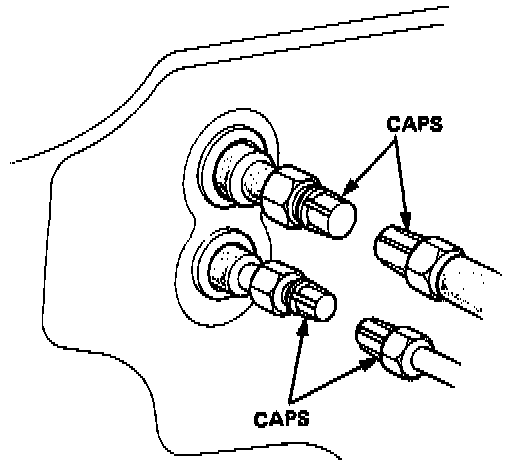 CAPS

CAPS