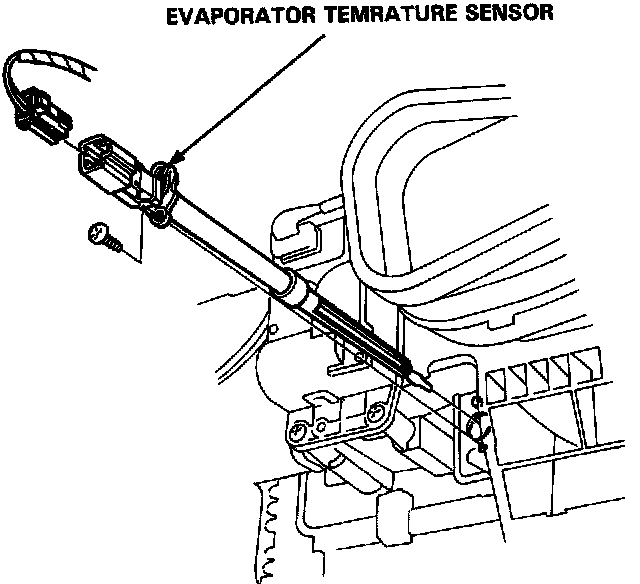 EVAPORATOR TEMRATURE SENSOR