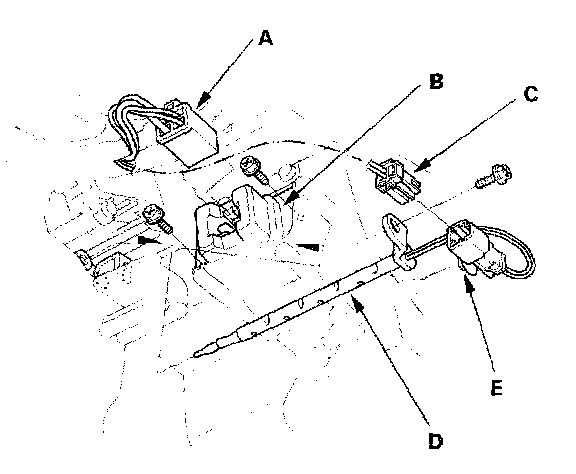 A
B
C
E
D