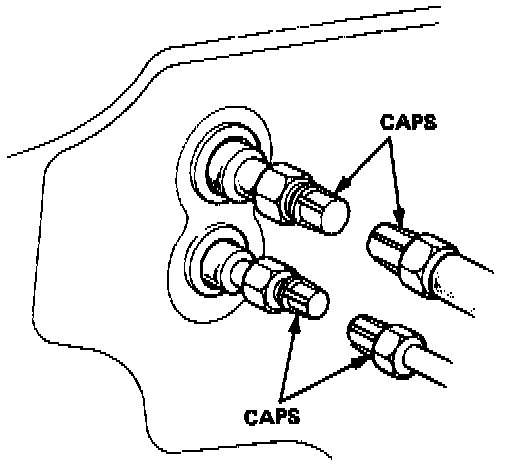 CAPS

CAPS