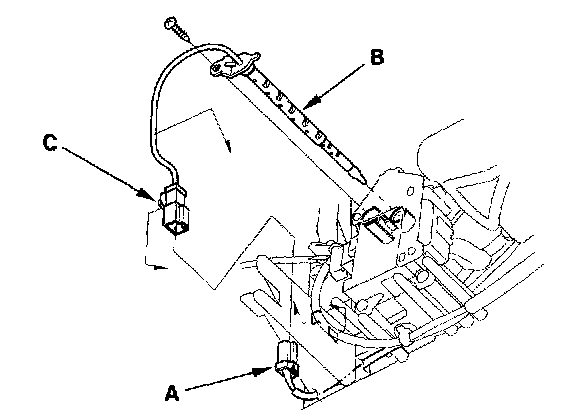 B

C

A