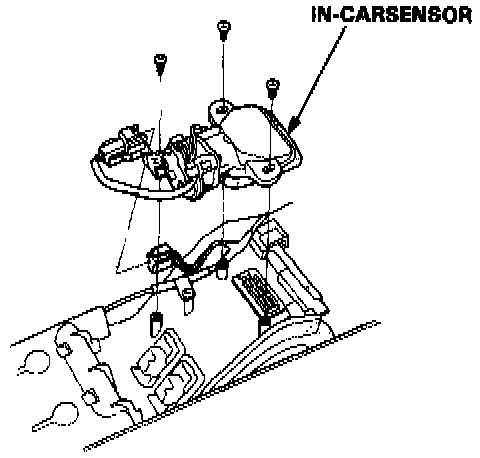 IN-CARSENSOR