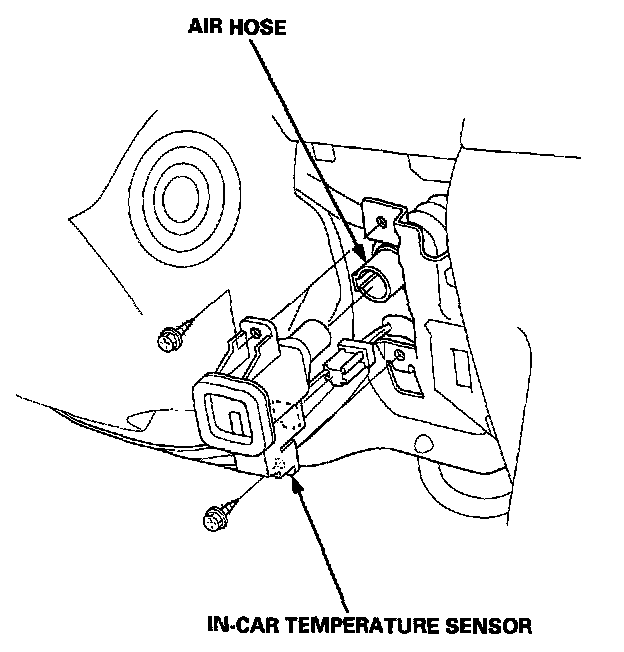 AIR HOSE

IN-CAR TEMPERATURE SENSOR