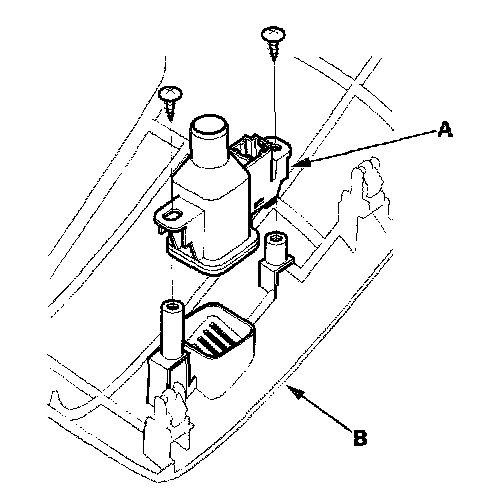 A

B