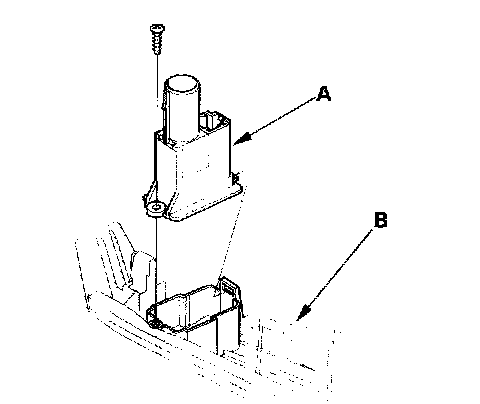 A

B