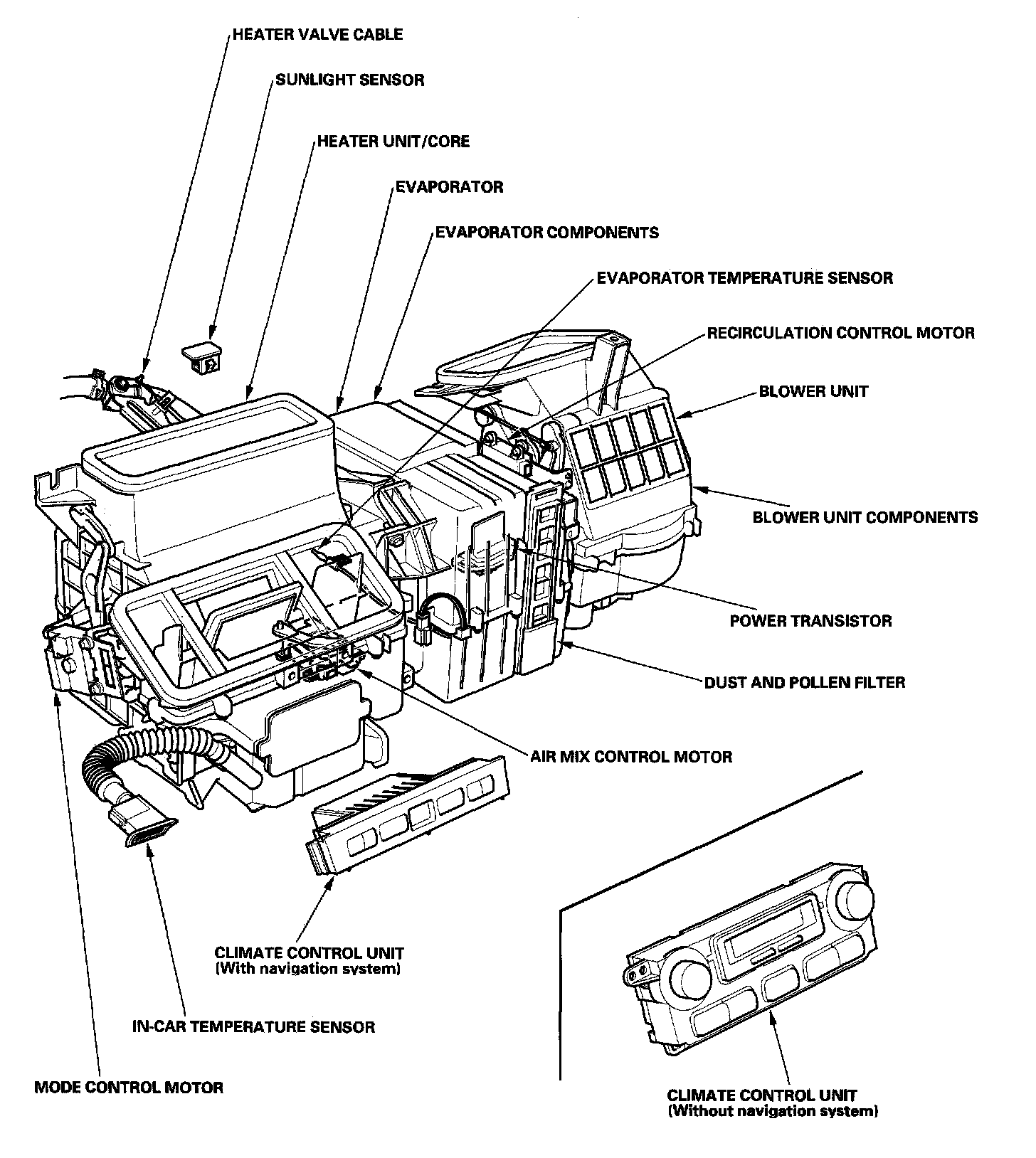 HEATER VALVE CABLE

SUNLIGHT SENSOR

HEATER UNIT/CORE

EVAPORATOR

EVAPORATOR COMPONENTS

EVAPORATOR TEMPERATURE SENSOR

RECIRCULATION CONTROL MOTOR

BLOWER UNIT

BLOWER UNIT COMPONENTS

POWER TRANSISTOR

DUST AND POLLEN FILTER

AIR MIX CONTROL MOTOR

CLIMATE CONTROL UNIT
(With navigation system)

IN-CAR TEMPERATURE SENSOR

MODE CONTROL MOTOR

CLIMATE CONTROL UNIT
(Without navigation system)