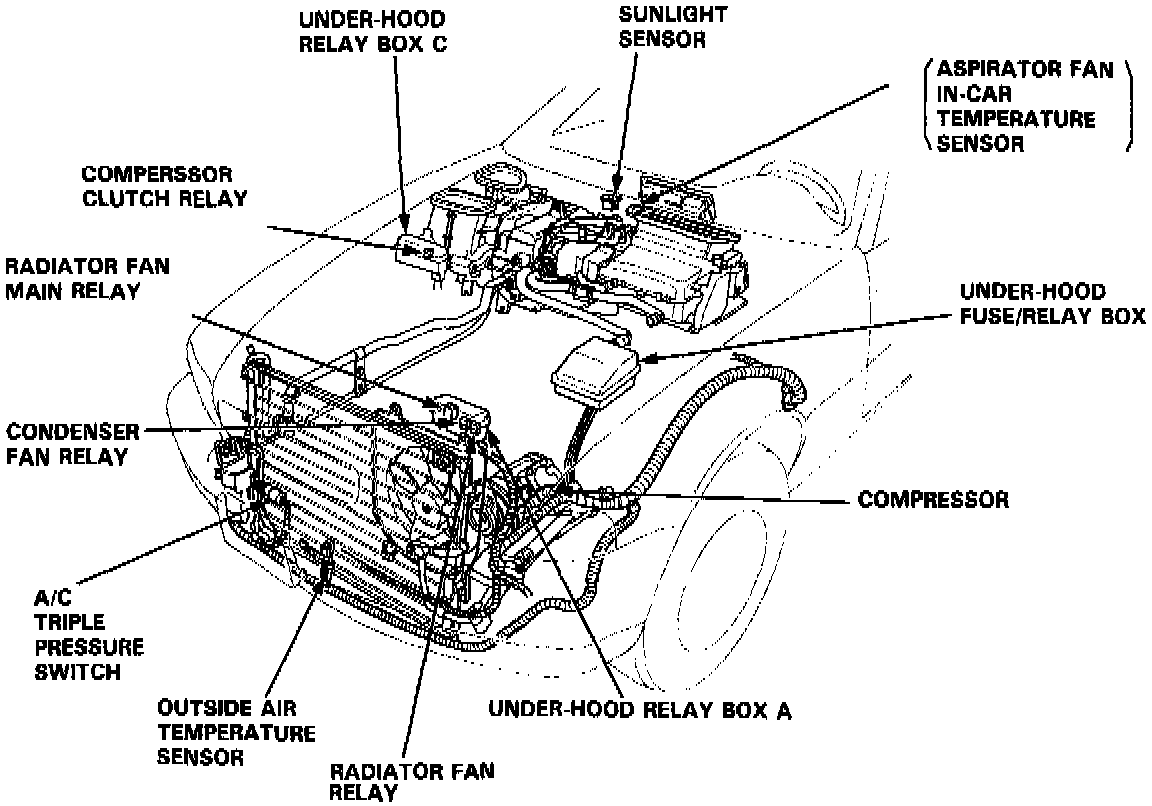 UNDER-HOOD RELAY BOX C

SUNLIGHT SENSOR

(ASPIRATOR FAN IN-CAR TEMPERATURE SENSOR)

COMPERSSOR CLUTCH RELAY

RADIATOR FAN MAIN RELAY

UNDER-HOOD FUSE/RELAY BOX

CONDENSER FAN RELAY

COMPRESSOR

A/C TRIPLE PRESSURE SWITCH

OUTSIDE AIR TEMPERATURE SENSOR

UNDER-HOOD RELAY BOX A

RADIATOR FAN RELAY