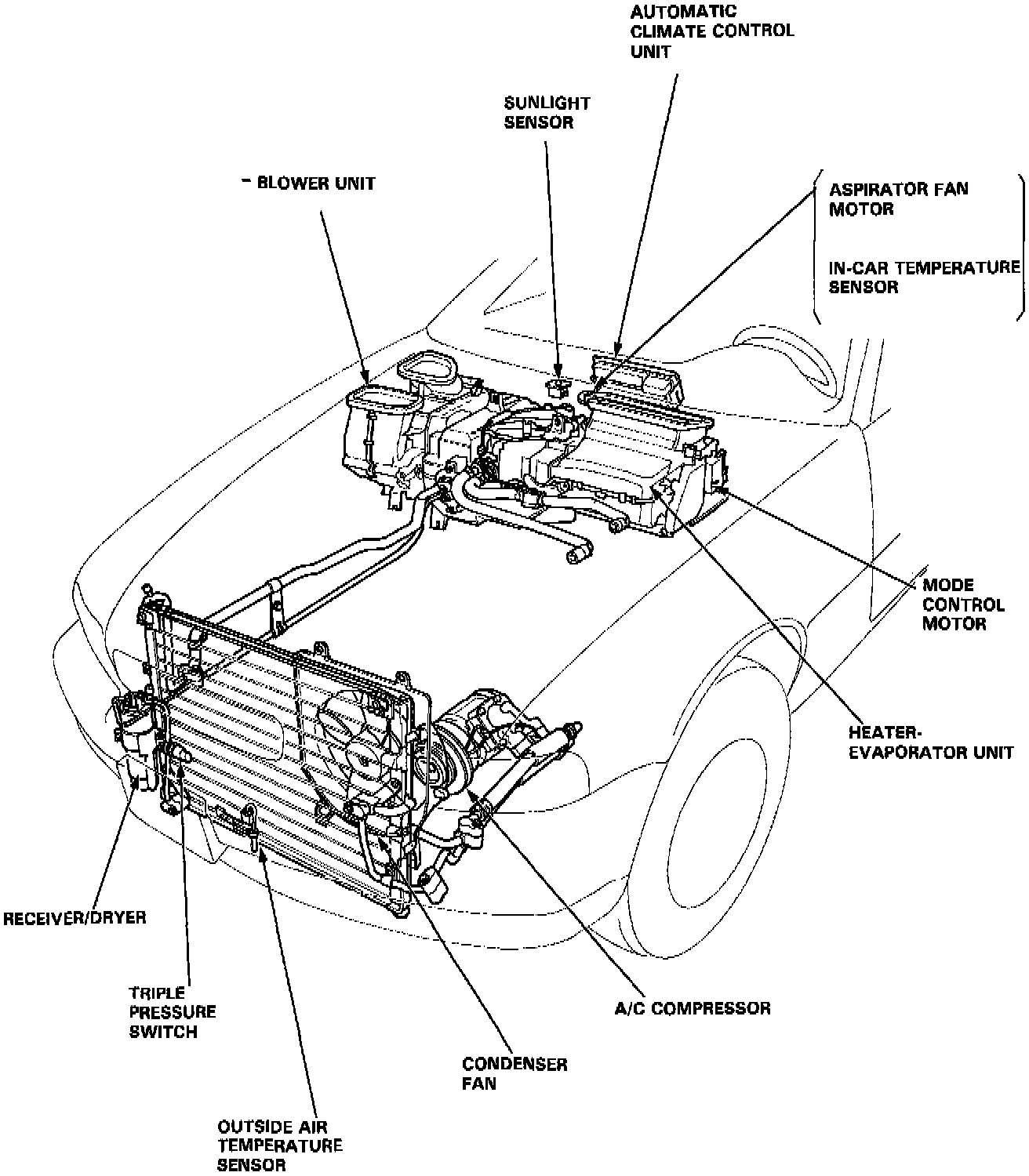 AUTOMATIC CLIMATE CONTROL UNIT

SUNLIGHT SENSOR

BLOWER UNIT

ASPIRATOR FAN MOTOR

IN-CAR TEMPERATURE SENSOR

MODE CONTROL MOTOR

HEATER-EVAPORATOR UNIT

RECEIVER/DRYER

TRIPLE PRESSURE SWITCH

A/C COMPRESSOR

CONDENSER FAN

OUTSIDE AIR TEMPERATURE SENSOR