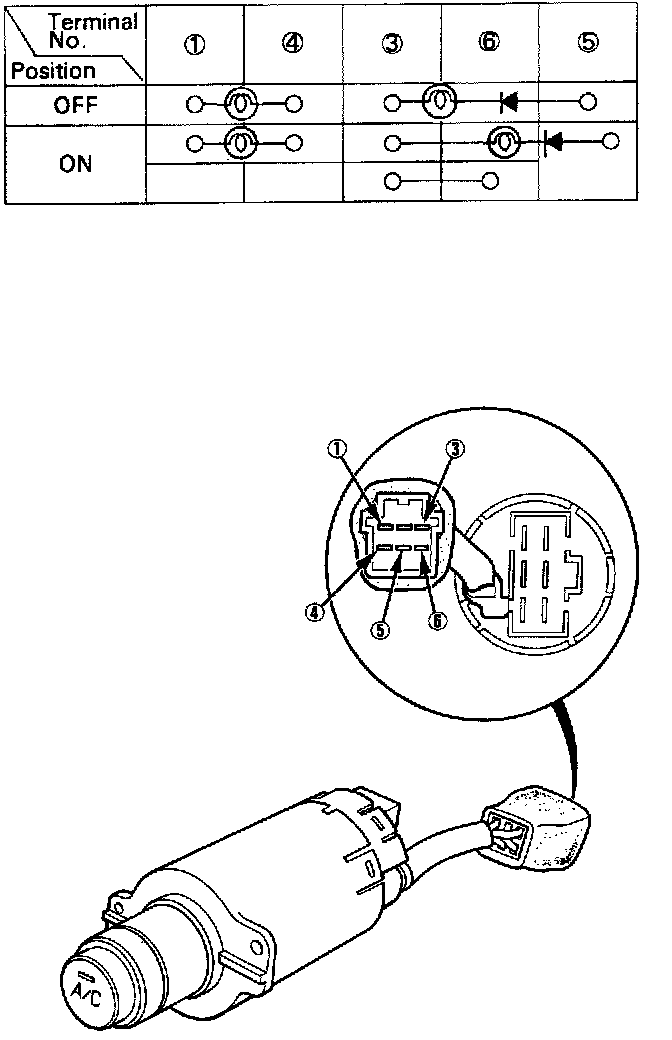 | Terminal No. / Position | ① | ④ | ③ | ⑥ | ⑤ |
|---|---|---|---|---|---|
| OFF | | | | | |
| ON | | | | | |

①
③
④
⑤
⑥

A/C