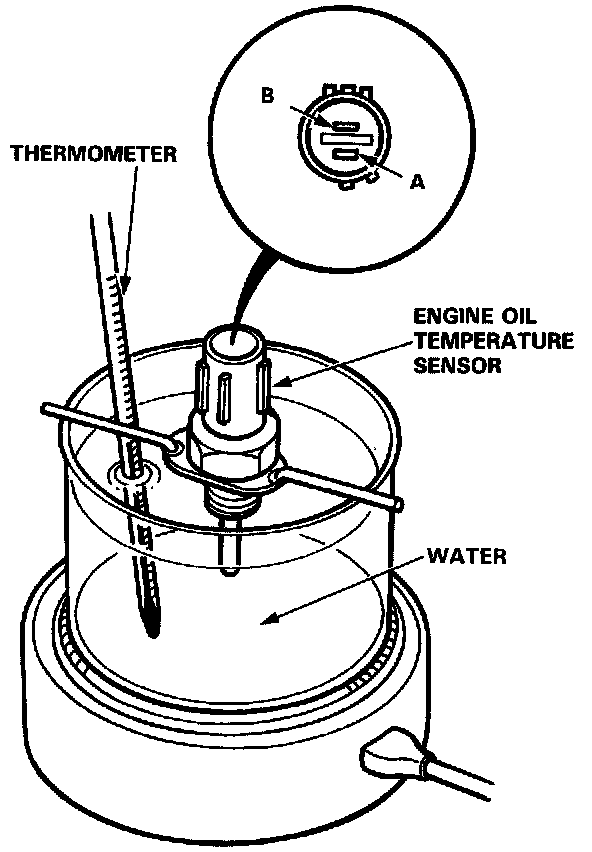 B
A
THERMOMETER
ENGINE OIL TEMPERATURE SENSOR
WATER