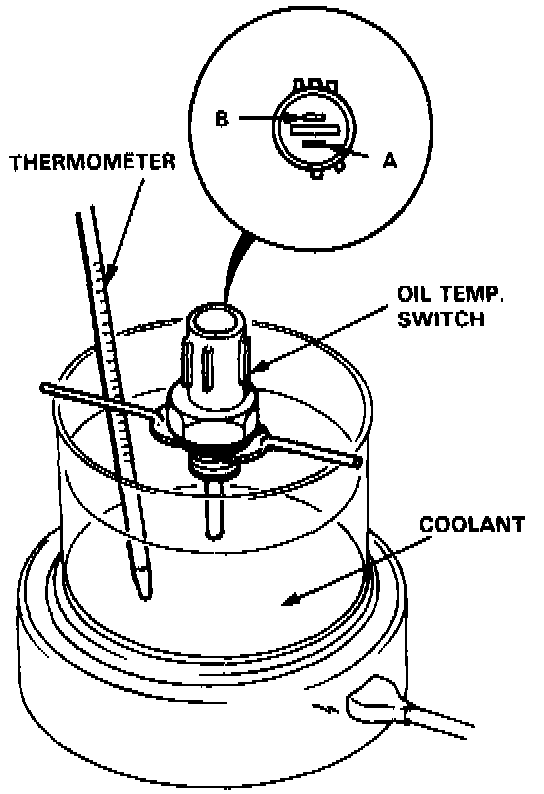 B

A

THERMOMETER

OIL TEMP. SWITCH

COOLANT