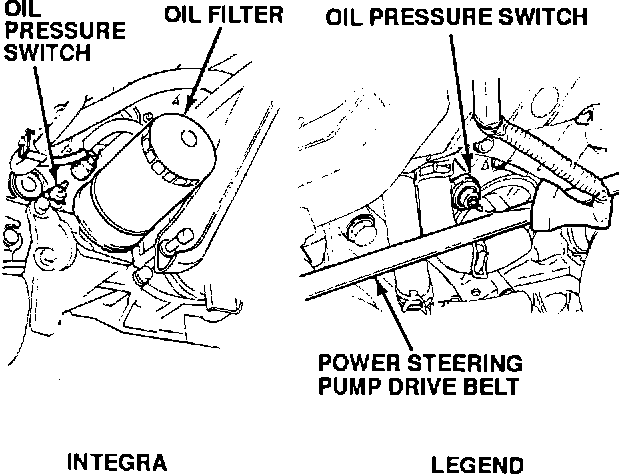 OIL PRESSURE SWITCH

OIL FILTER

OIL PRESSURE SWITCH

POWER STEERING PUMP DRIVE BELT

INTEGRA

LEGEND