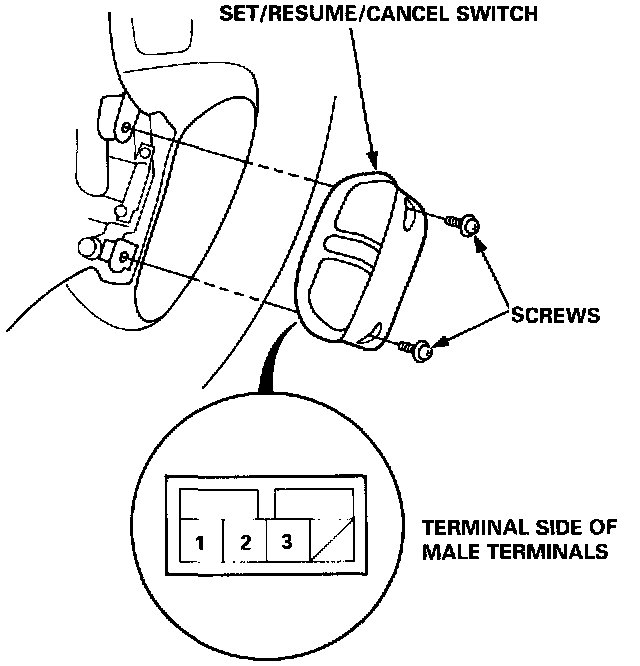 SET/RESUME/CANCEL SWITCH

SCREWS

1 2 3

TERMINAL SIDE OF MALE TERMINALS