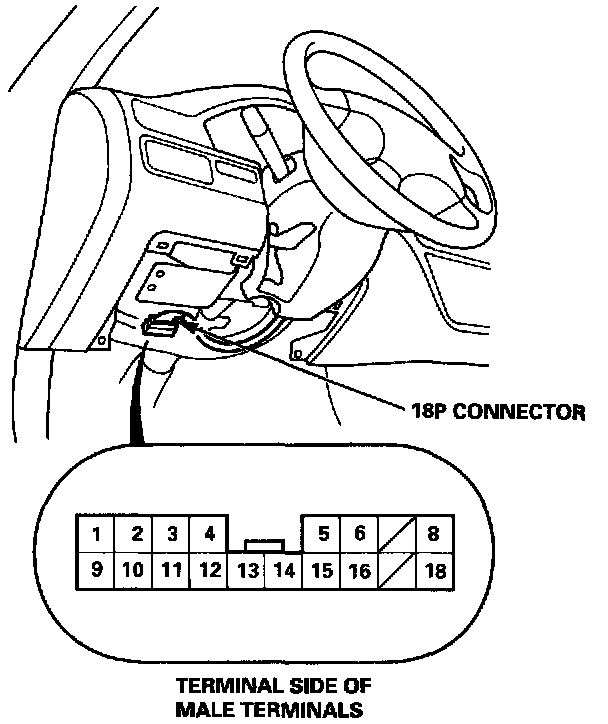 18P CONNECTOR

1 2 3 4 5 6 8
9 10 11 12 13 14 15 16 18

TERMINAL SIDE OF MALE TERMINALS