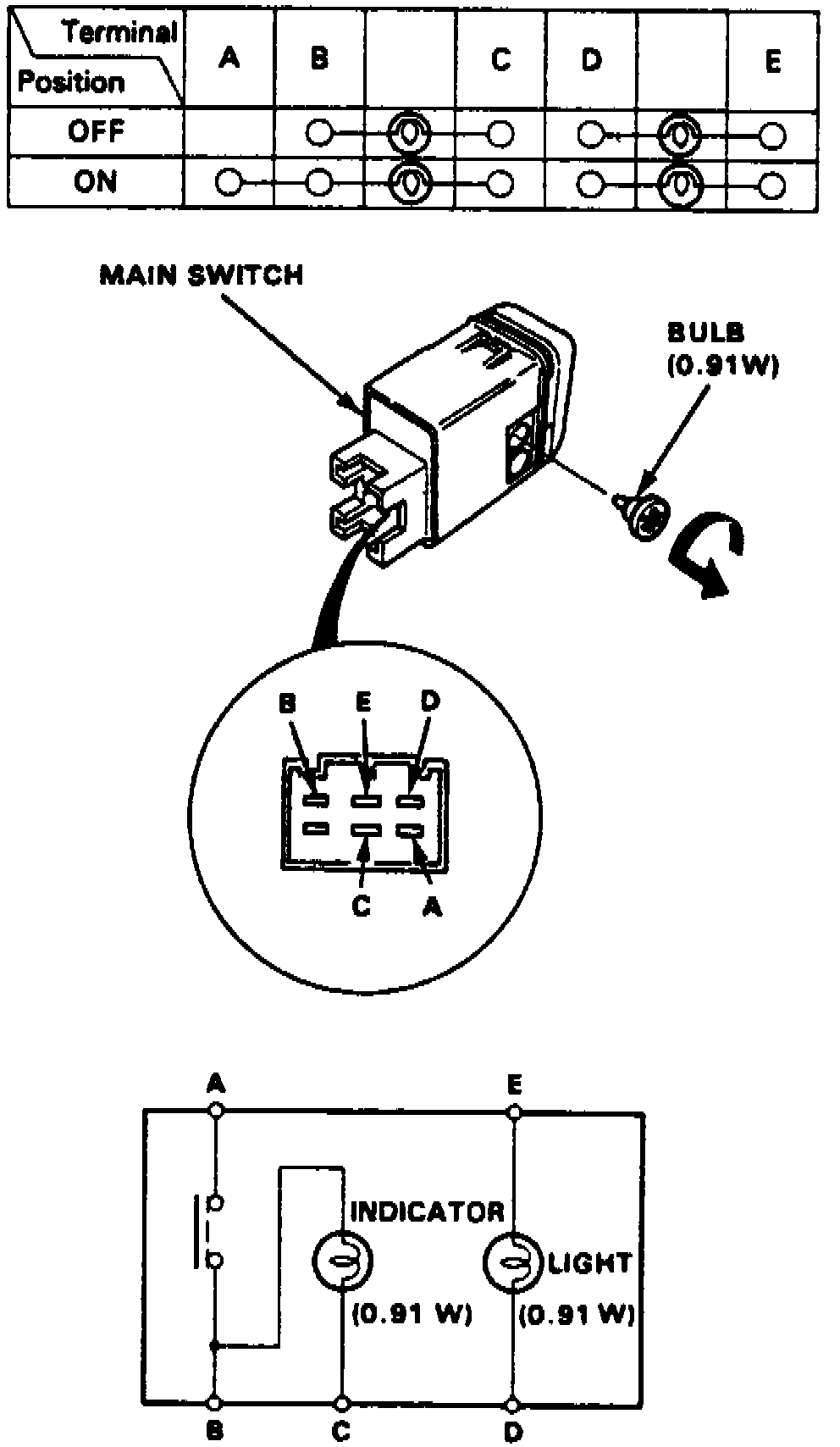 | Terminal / Position | A | B | | C | D | | E |
|---|---|---|---|---|---|---|---|
| OFF | | | | | | | |
| ON | | | | | | | |

MAIN SWITCH

BULB (0.91W)

B E D

C A

A E

INDICATOR

LIGHT

(0.91 W) (0.91 W)

B C D