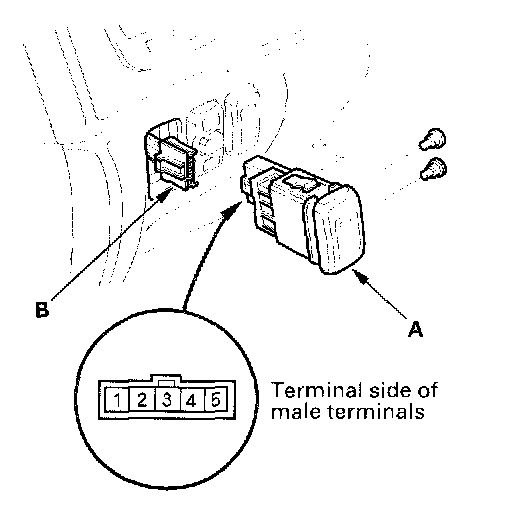 B

A

1 2 3 4 5

Terminal side of male terminals