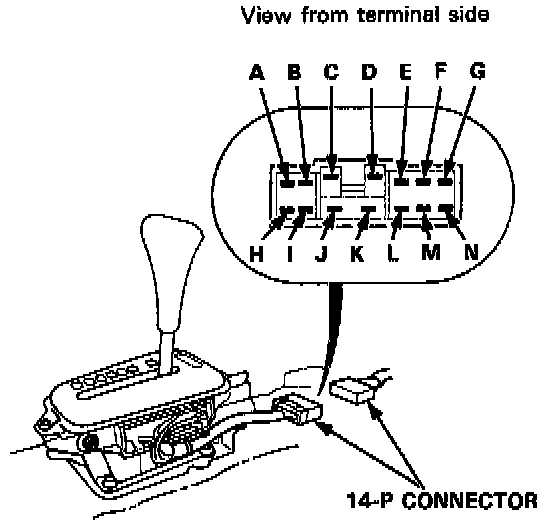 View from terminal side

A B C D E F G

H I J K L M N

14-P CONNECTOR