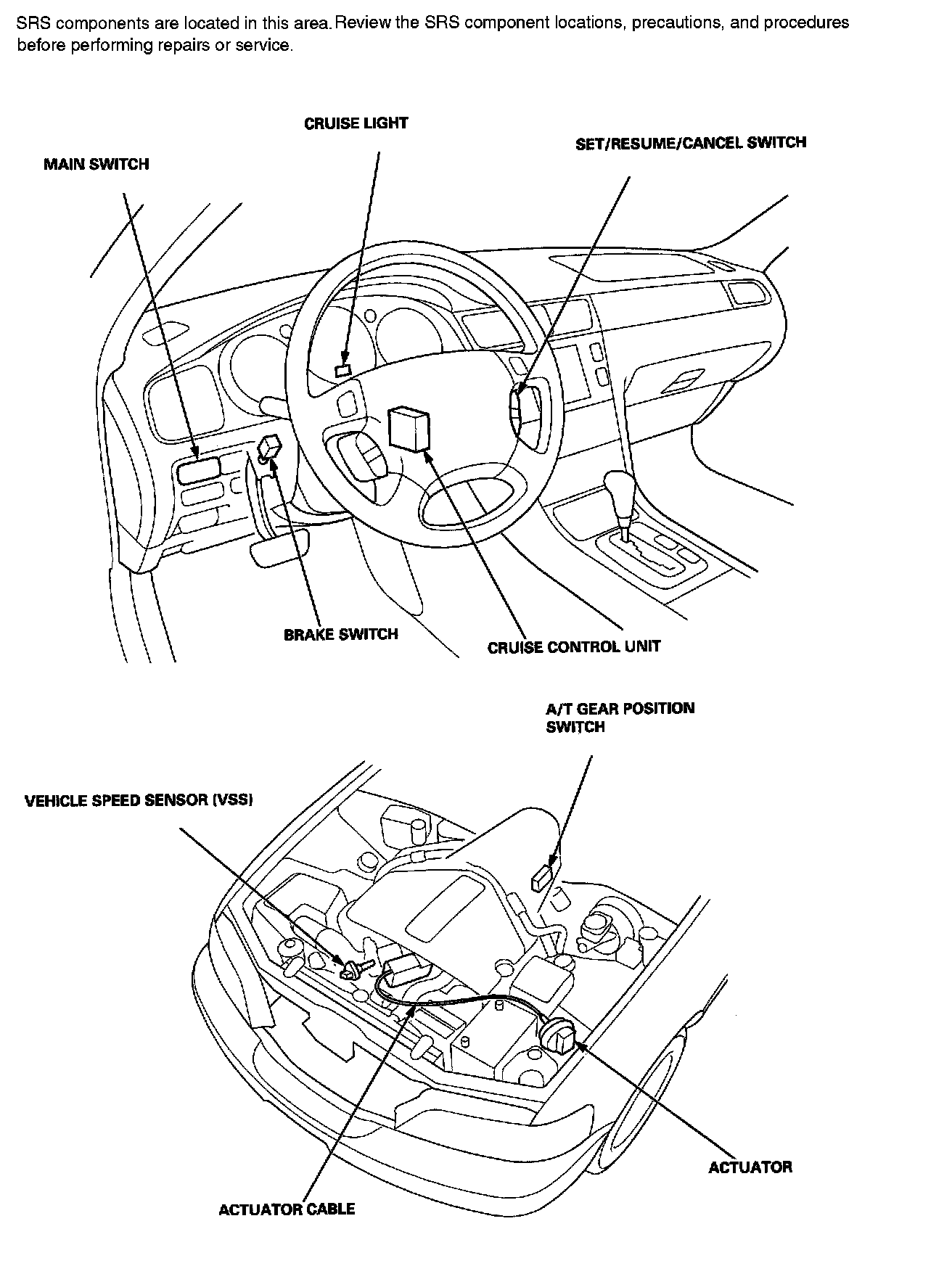 SRS components are located in this area. Review the SRS component locations, precautions, and procedures before performing repairs or service.

CRUISE LIGHT

SET/RESUME/CANCEL SWITCH

MAIN SWITCH

BRAKE SWITCH

CRUISE CONTROL UNIT

A/T GEAR POSITION SWITCH

VEHICLE SPEED SENSOR (VSS)

ACTUATOR

ACTUATOR CABLE