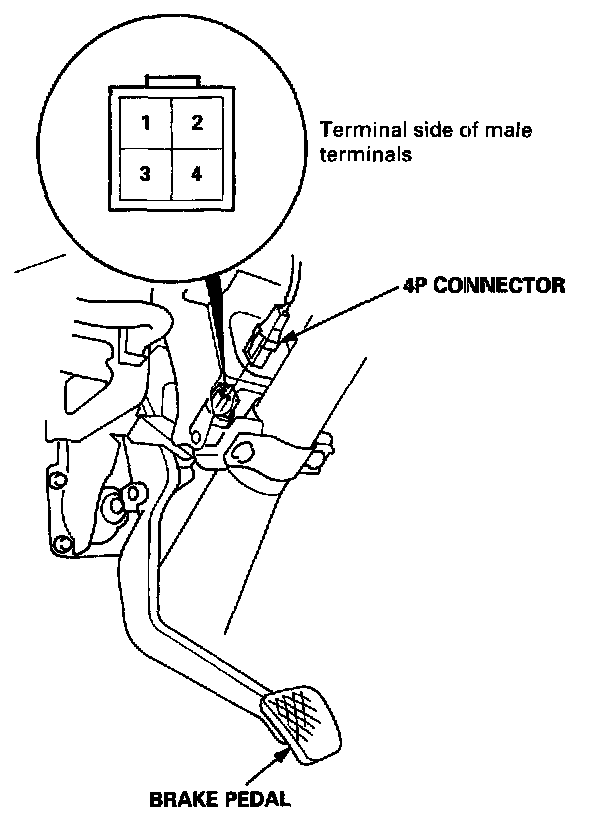 1 2
3 4

Terminal side of male terminals

4P CONNECTOR

BRAKE PEDAL