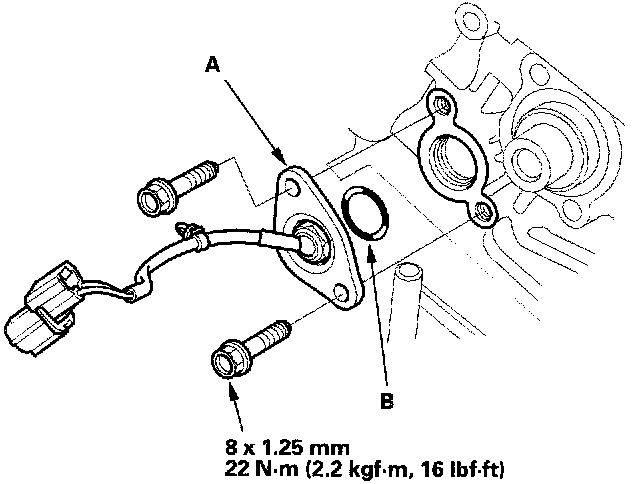 A

B

8 x 1.25 mm
22 N·m (2.2 kgf·m, 16 lbf·ft)