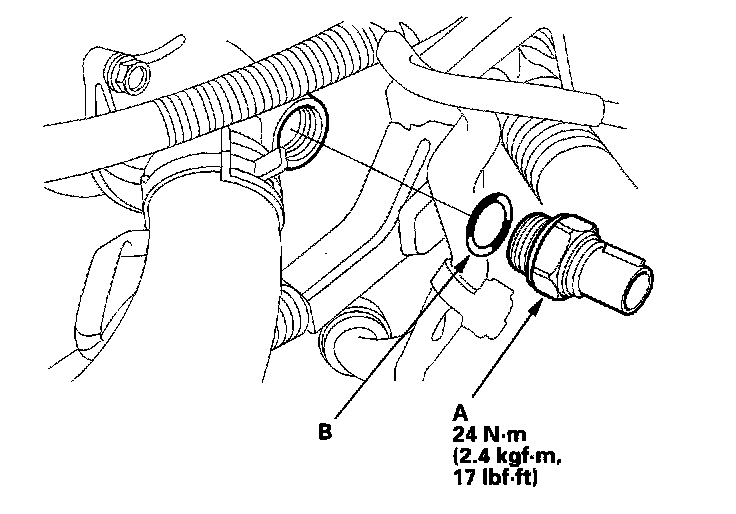 B

A
24 N·m
(2.4 kgf·m,
17 lbf·ft)