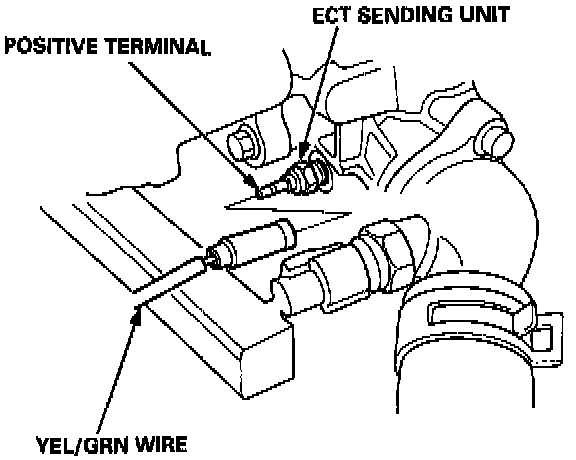 ECT SENDING UNIT

POSITIVE TERMINAL

YEL/GRN WIRE