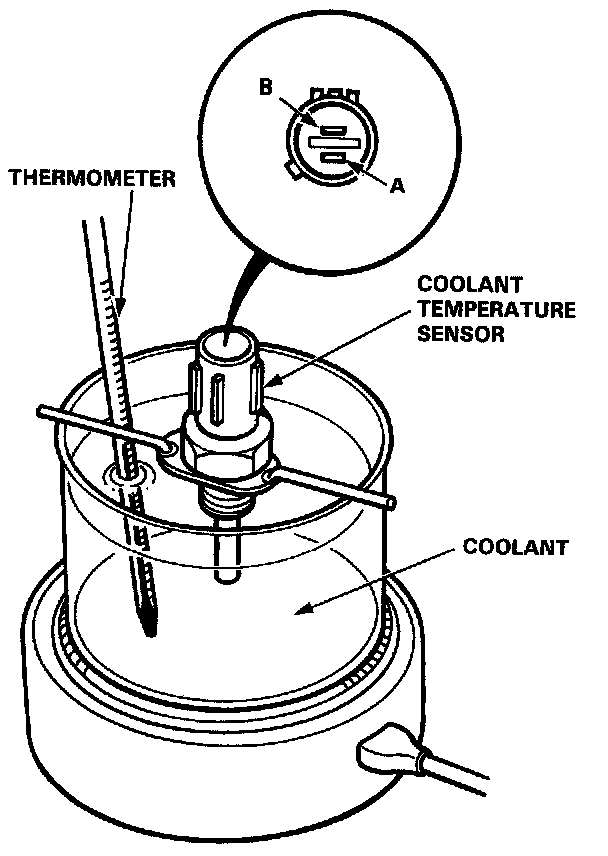 B

A

THERMOMETER

COOLANT
TEMPERATURE
SENSOR

COOLANT