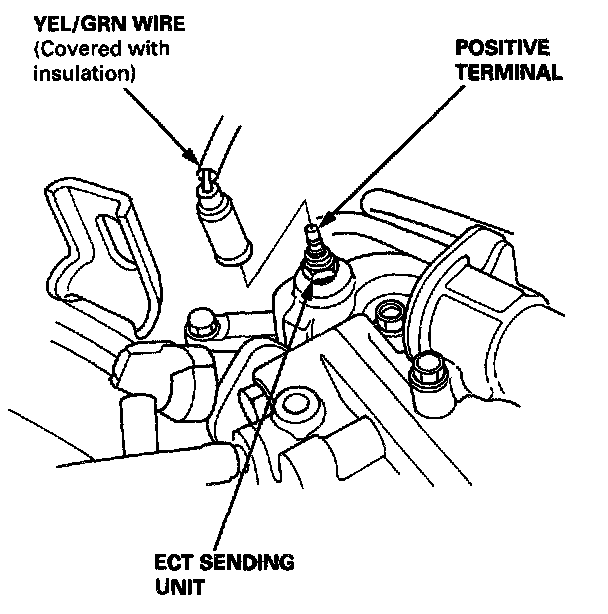 YEL/GRN WIRE (Covered with insulation)

POSITIVE TERMINAL

ECT SENDING UNIT