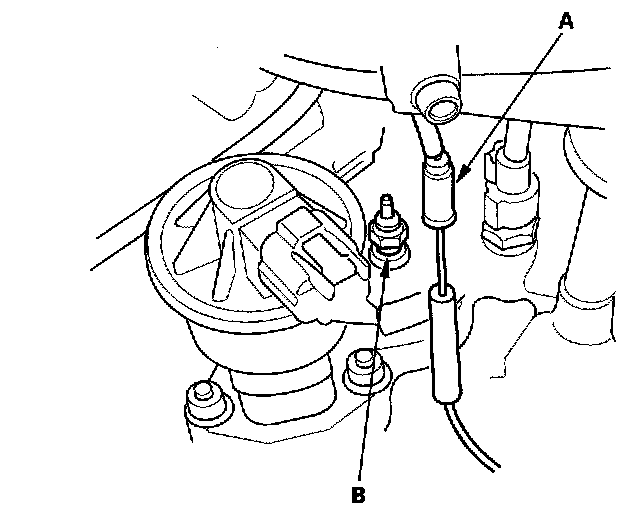 A

B