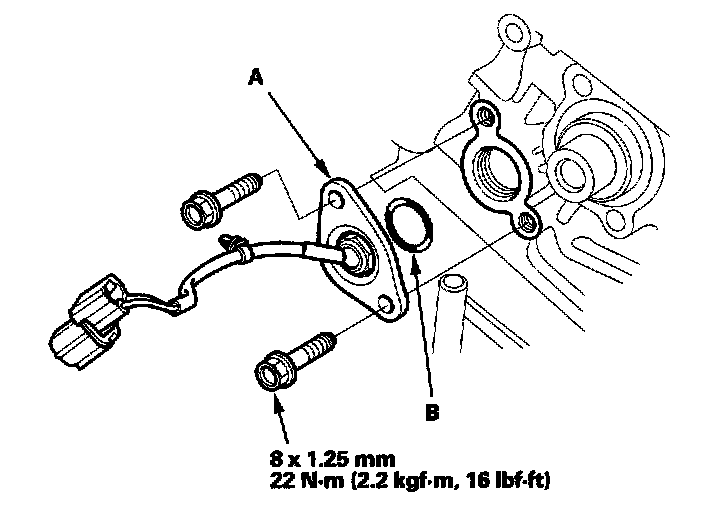 A

B

8 x 1.25 mm
22 N·m (2.2 kgf·m, 16 lbf·ft)