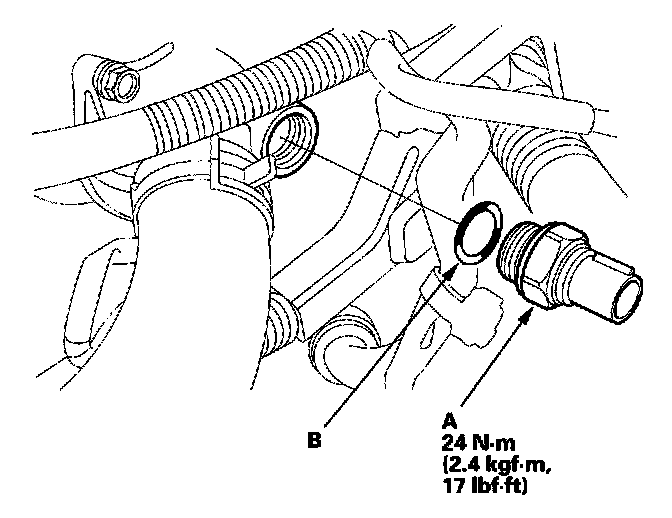 B

A
24 N·m
(2.4 kgf·m,
17 lbf·ft)