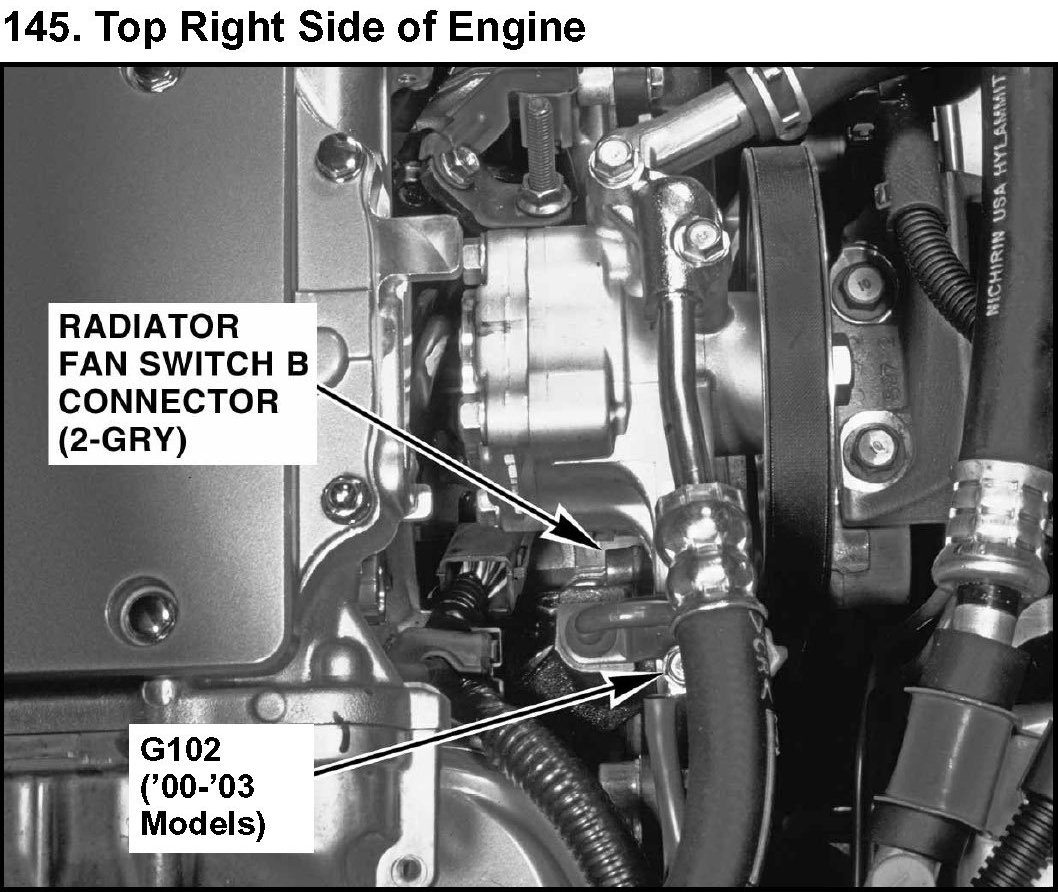 145. Top Right Side of Engine

RADIATOR FAN SWITCH B CONNECTOR (2-GRY)

G102 ('00-'03 Models)

NICHIRIN USA HYLAMMIT