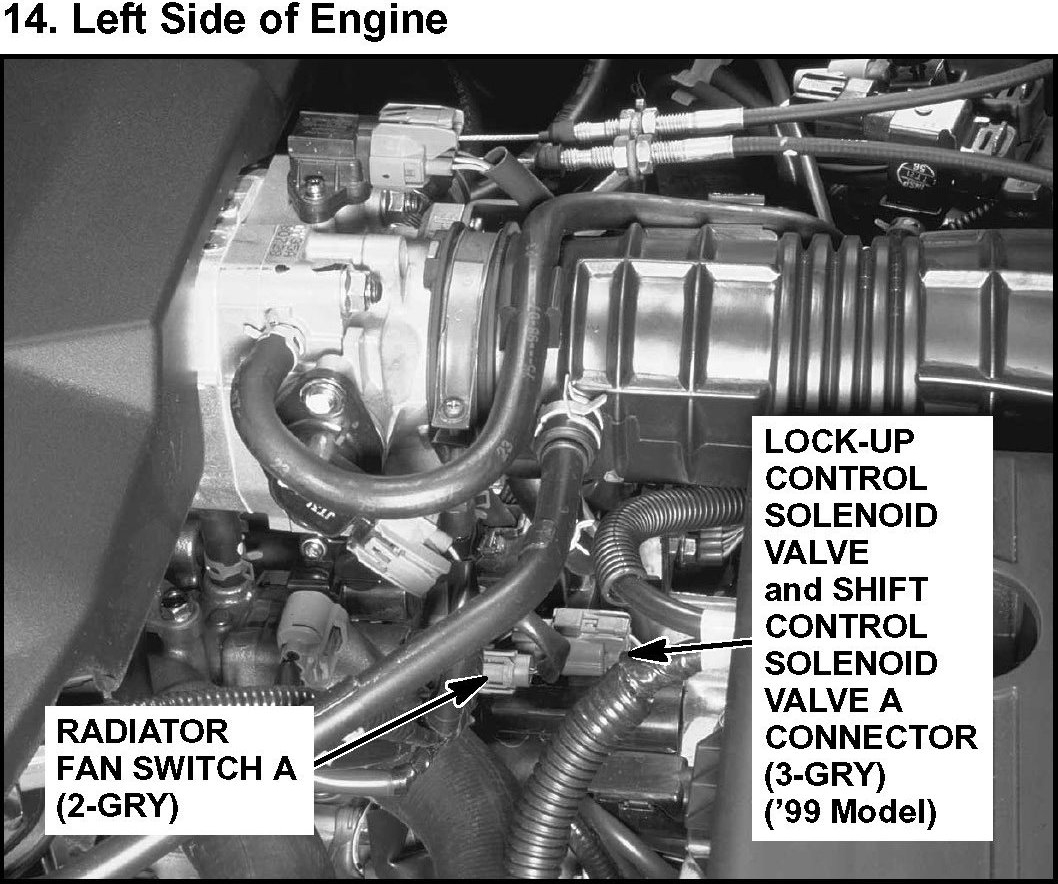 14. Left Side of Engine

LOCK-UP CONTROL SOLENOID VALVE and SHIFT CONTROL SOLENOID VALVE A CONNECTOR (3-GRY) ('99 Model)

RADIATOR FAN SWITCH A (2-GRY)