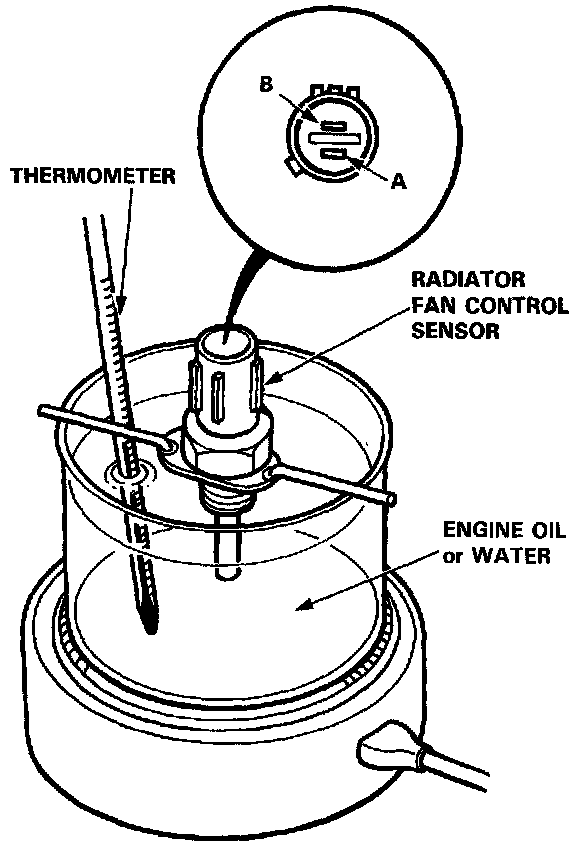 B
A
THERMOMETER
RADIATOR FAN CONTROL SENSOR
ENGINE OIL or WATER