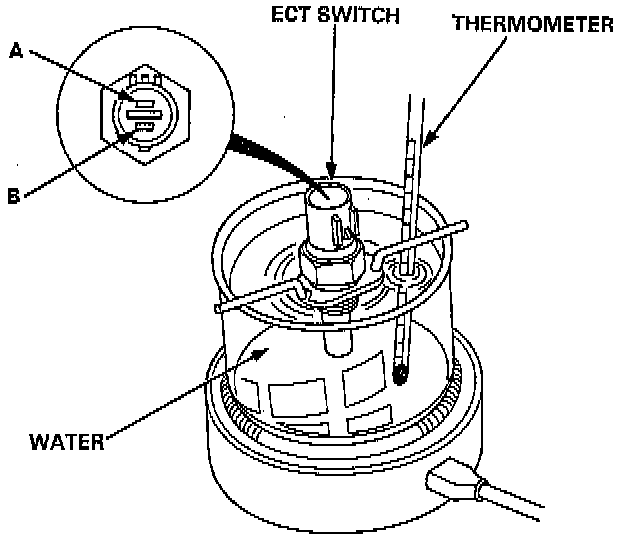 ECT SWITCH

THERMOMETER

A

B

WATER