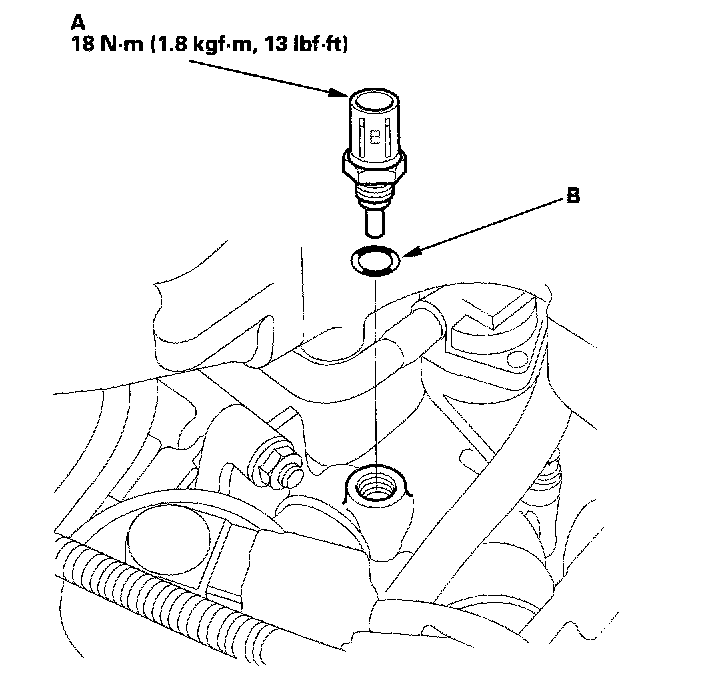 A
18 N·m (1.8 kgf·m, 13 lbf·ft)

B