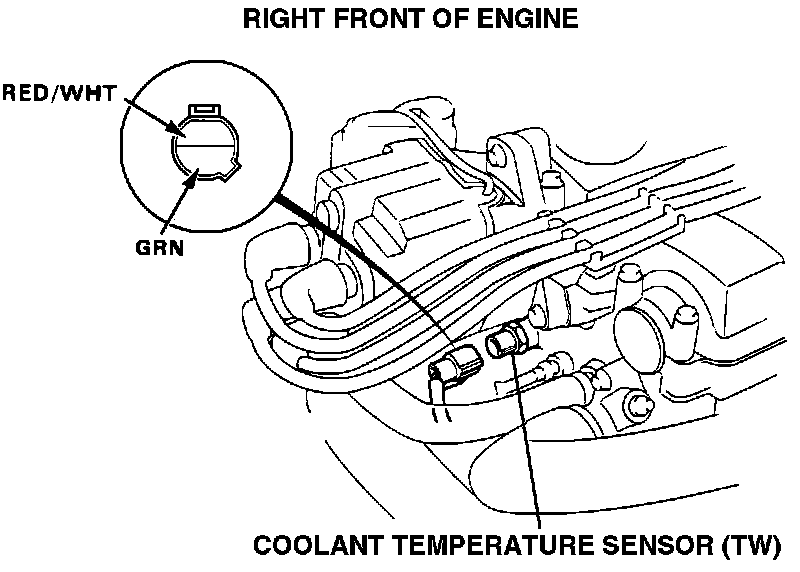 RIGHT FRONT OF ENGINE

RED/WHT

GRN

COOLANT TEMPERATURE SENSOR (TW)