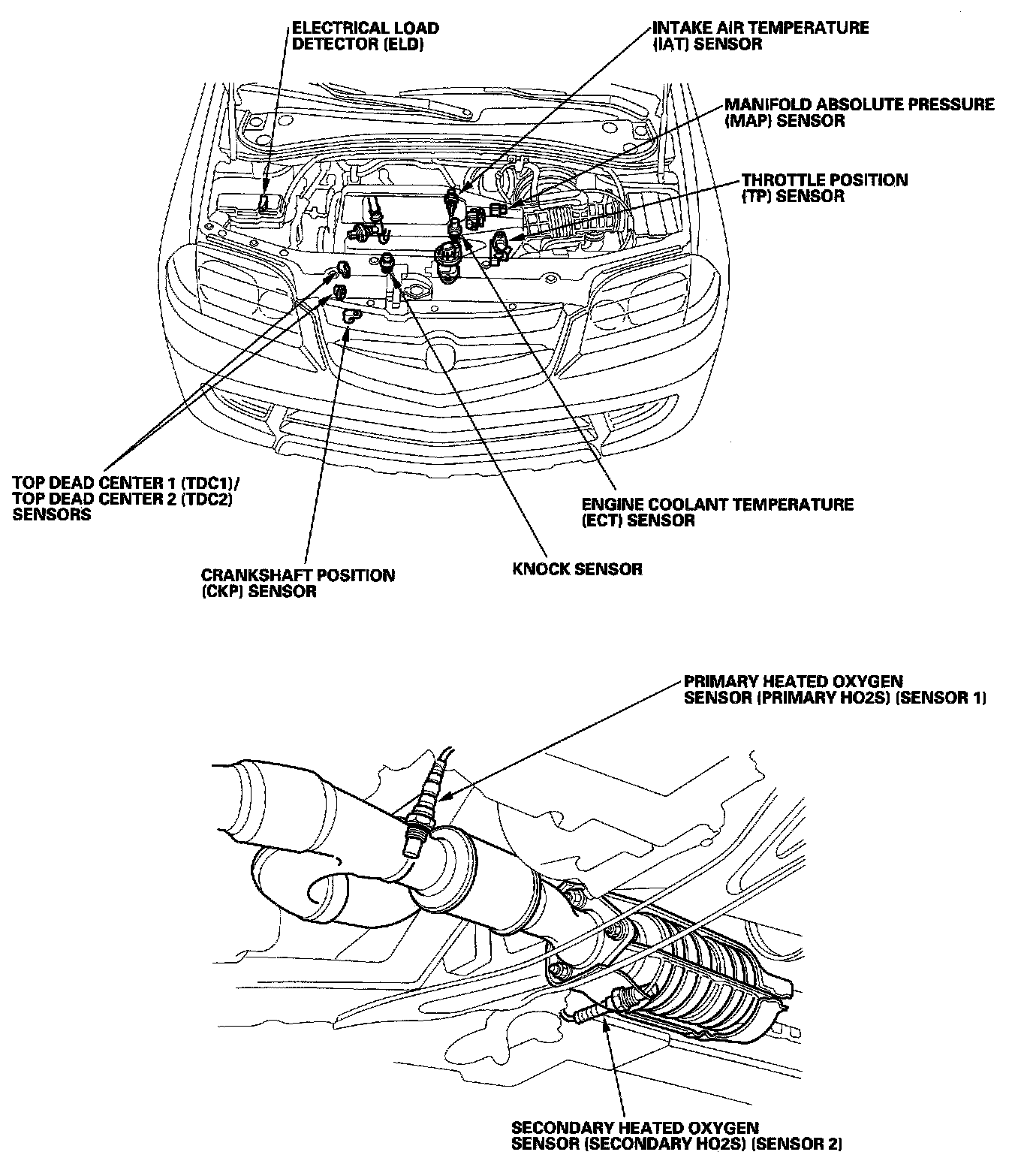 ELECTRICAL LOAD DETECTOR (ELD)

INTAKE AIR TEMPERATURE (IAT) SENSOR

MANIFOLD ABSOLUTE PRESSURE (MAP) SENSOR

THROTTLE POSITION (TP) SENSOR

TOP DEAD CENTER 1 (TDC1)/ TOP DEAD CENTER 2 (TDC2) SENSORS

ENGINE COOLANT TEMPERATURE (ECT) SENSOR

CRANKSHAFT POSITION (CKP) SENSOR

KNOCK SENSOR

PRIMARY HEATED OXYGEN SENSOR (PRIMARY HO2S) (SENSOR 1)

SECONDARY HEATED OXYGEN SENSOR (SECONDARY HO2S) (SENSOR 2)