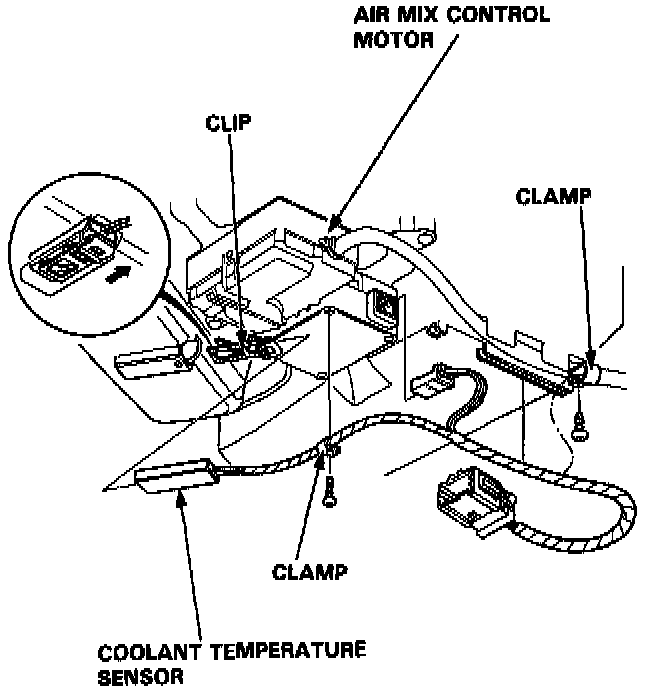 AIR MIX CONTROL MOTOR

CLIP

CLAMP

CLAMP

COOLANT TEMPERATURE SENSOR