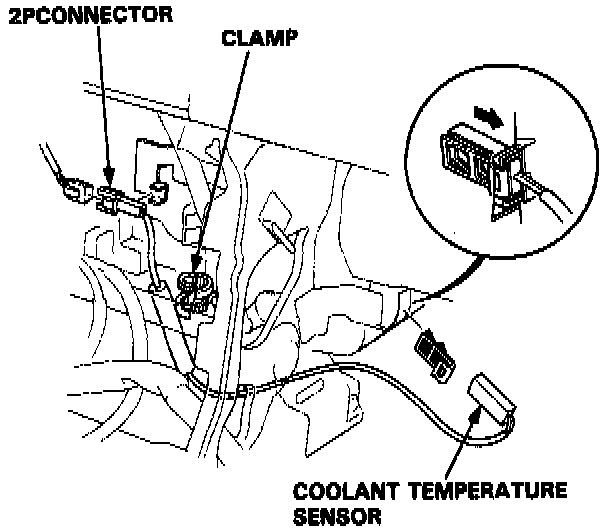 2PCONNECTOR

CLAMP

COOLANT TEMPERATURE SENSOR