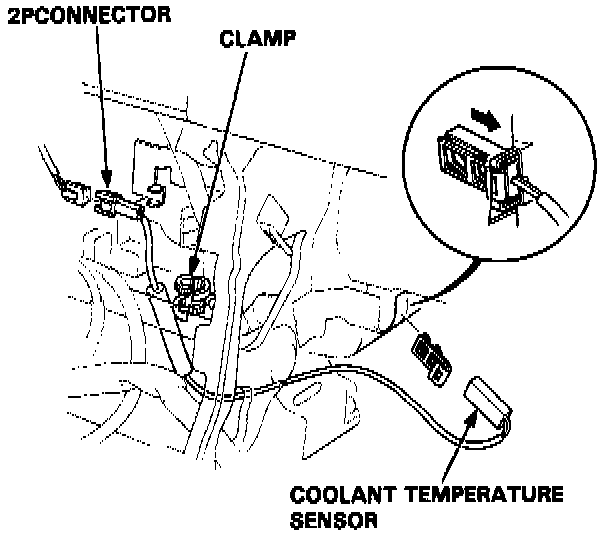 2PCONNECTOR

CLAMP

COOLANT TEMPERATURE SENSOR