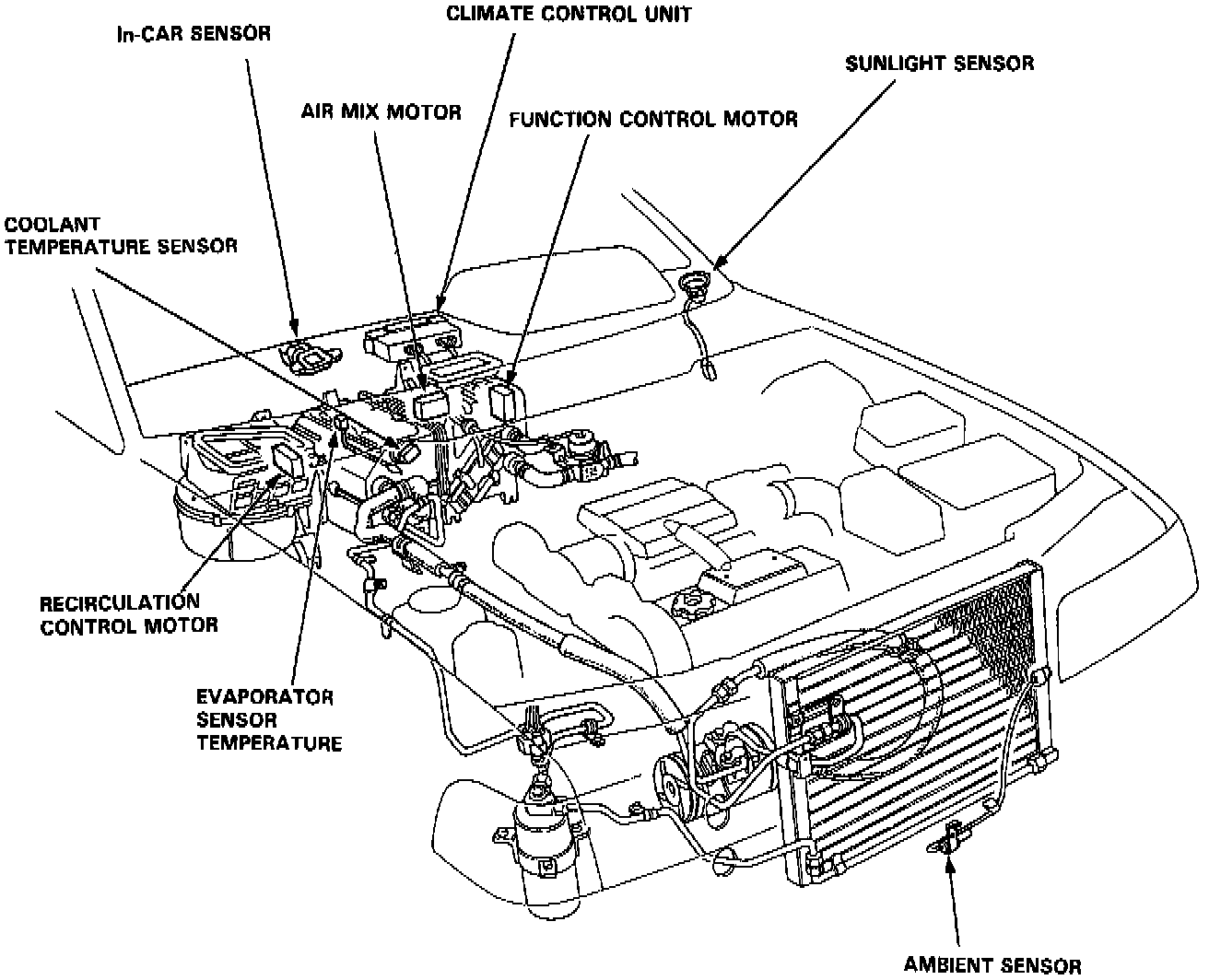 CLIMATE CONTROL UNIT

In-CAR SENSOR

SUNLIGHT SENSOR

AIR MIX MOTOR

FUNCTION CONTROL MOTOR

COOLANT TEMPERATURE SENSOR

RECIRCULATION CONTROL MOTOR

EVAPORATOR SENSOR TEMPERATURE

AMBIENT SENSOR