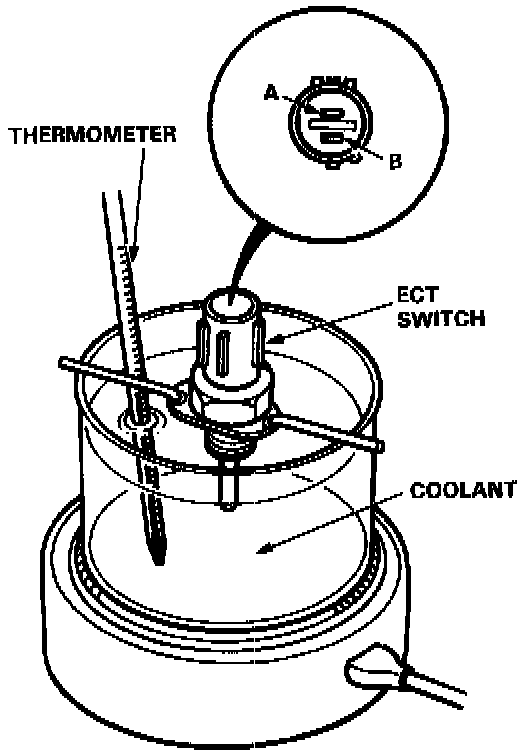 THERMOMETER

A

B

ECT SWITCH

COOLANT