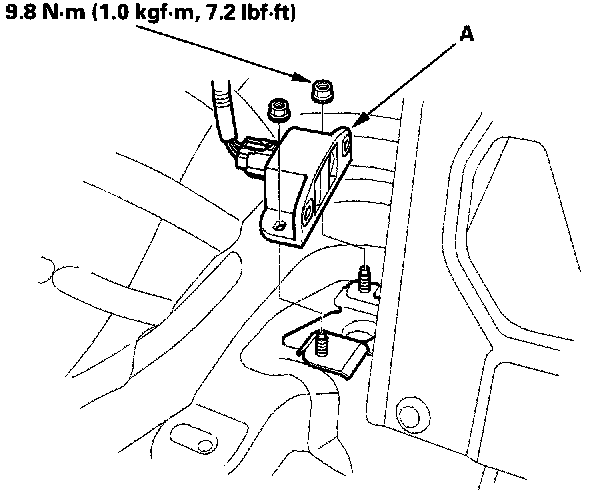 9.8 N·m (1.0 kgf·m, 7.2 lbf·ft)

A