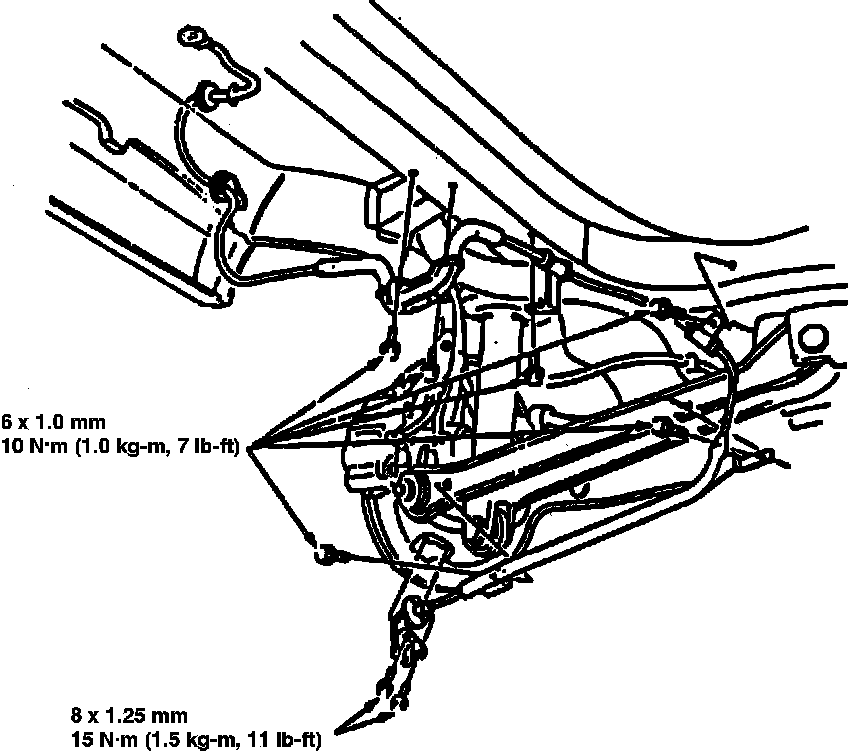 6 x 1.0 mm
10 N·m (1.0 kg-m, 7 lb-ft)

8 x 1.25 mm
15 N·m (1.5 kg-m, 11 lb-ft)