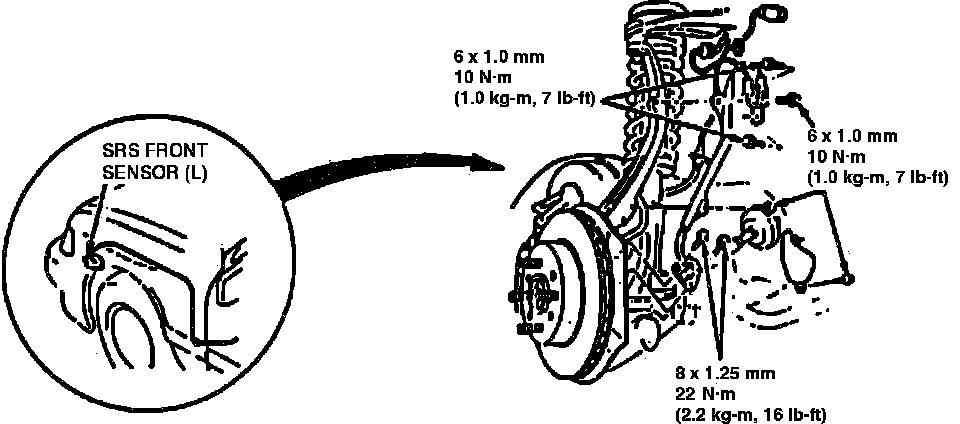 SRS FRONT SENSOR (L)

6 x 1.0 mm
10 N·m
(1.0 kg-m, 7 lb-ft)

6 x 1.0 mm
10 N·m
(1.0 kg-m, 7 lb-ft)

8 x 1.25 mm
22 N·m
(2.2 kg-m, 16 lb-ft)