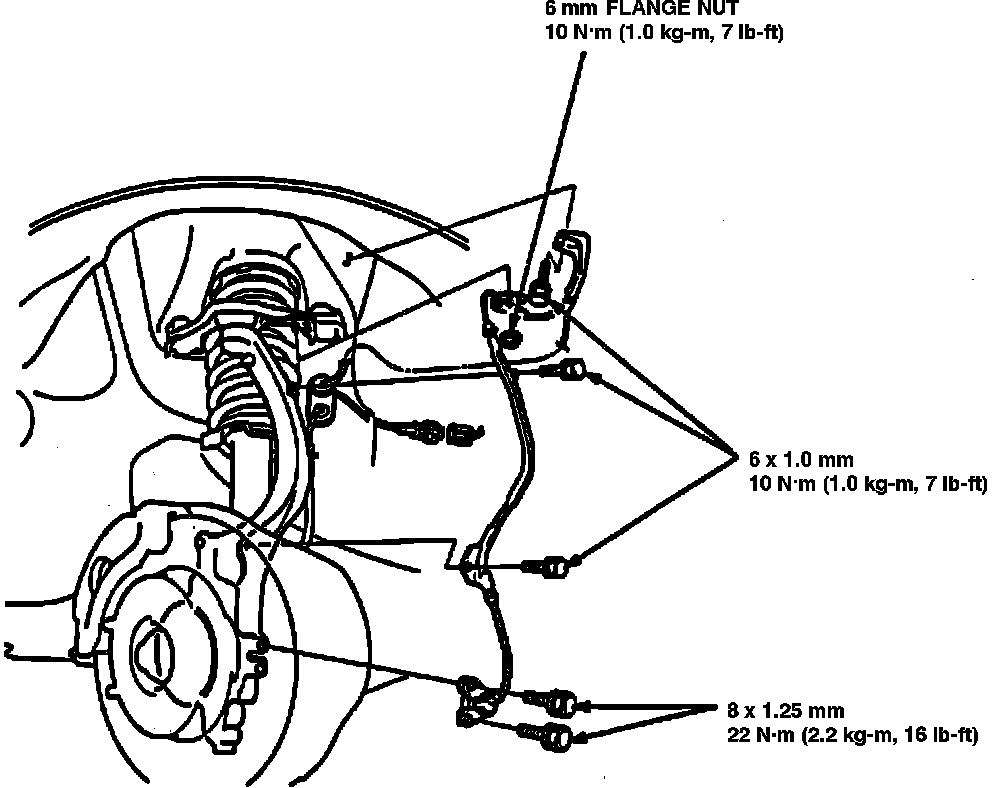 6 mm FLANGE NUT
10 N·m (1.0 kg-m, 7 lb-ft)

6 x 1.0 mm
10 N·m (1.0 kg-m, 7 lb-ft)

8 x 1.25 mm
22 N·m (2.2 kg-m, 16 lb-ft)