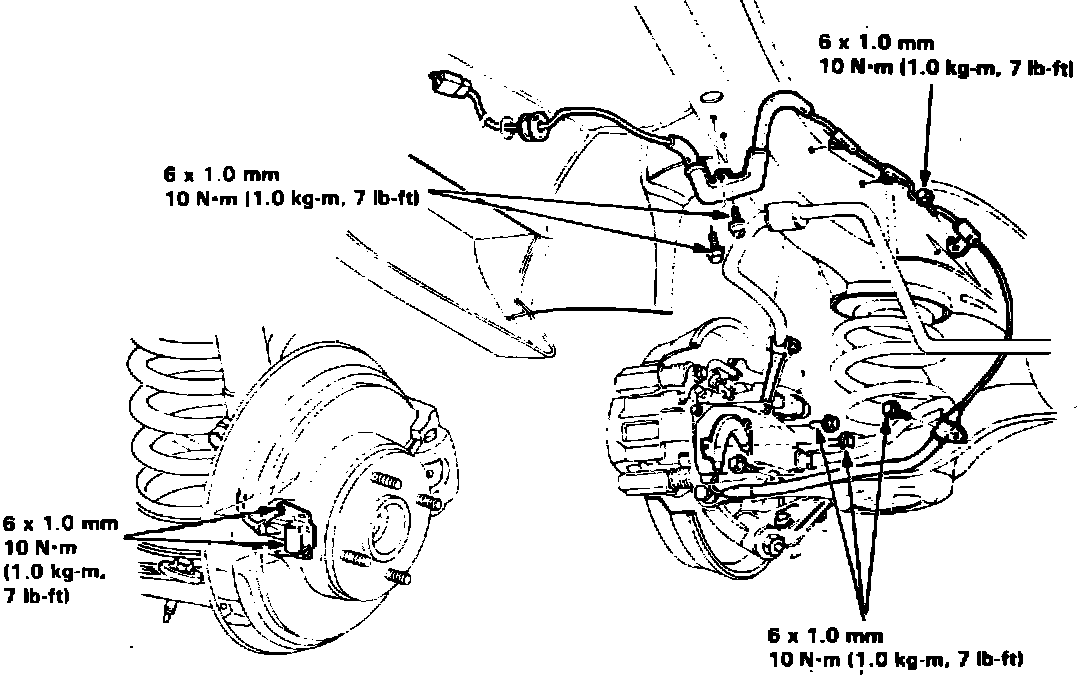 6 x 1.0 mm
10 N·m (1.0 kg-m, 7 lb-ft)

6 x 1.0 mm
10 N·m (1.0 kg-m, 7 lb-ft)

6 x 1.0 mm
10 N·m
(1.0 kg-m,
7 lb-ft)

6 x 1.0 mm
10 N·m (1.0 kg-m, 7 lb-ft)