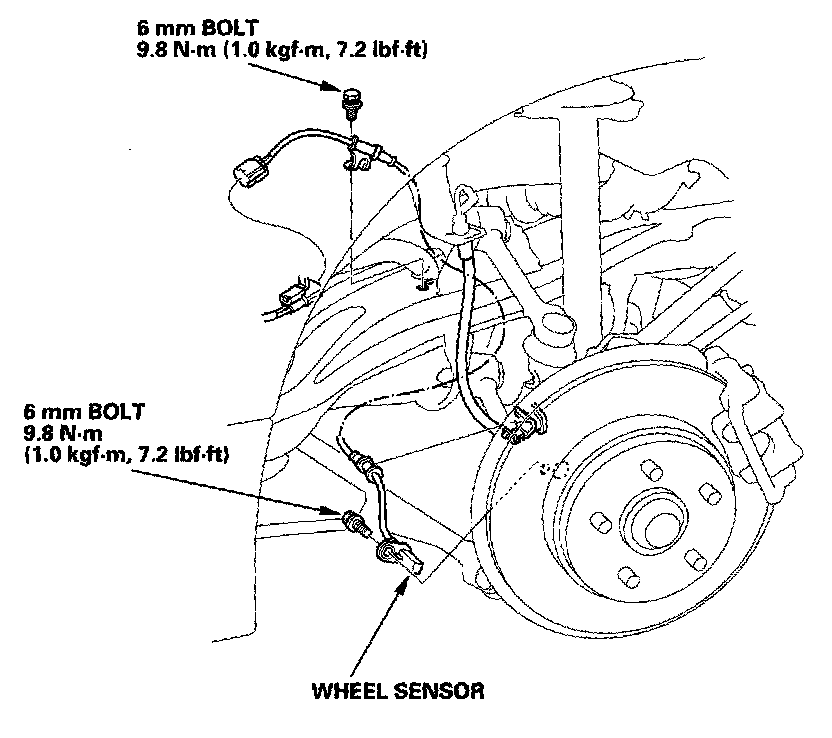 6 mm BOLT
9.8 N·m (1.0 kgf·m, 7.2 lbf·ft)

6 mm BOLT
9.8 N·m
(1.0 kgf·m, 7.2 lbf·ft)

WHEEL SENSOR