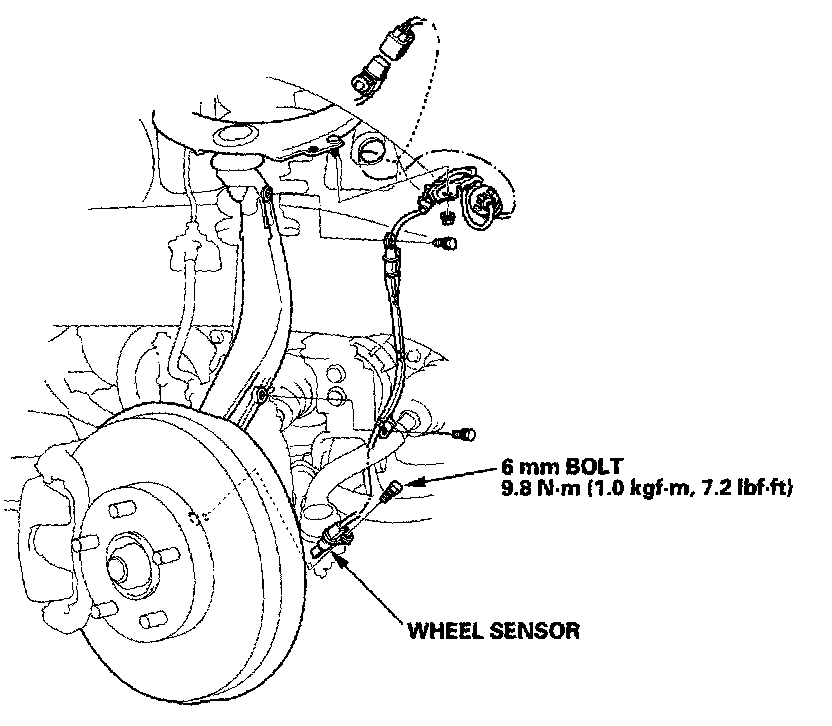 6 mm BOLT
9.8 N·m (1.0 kgf·m, 7.2 lbf·ft)

WHEEL SENSOR